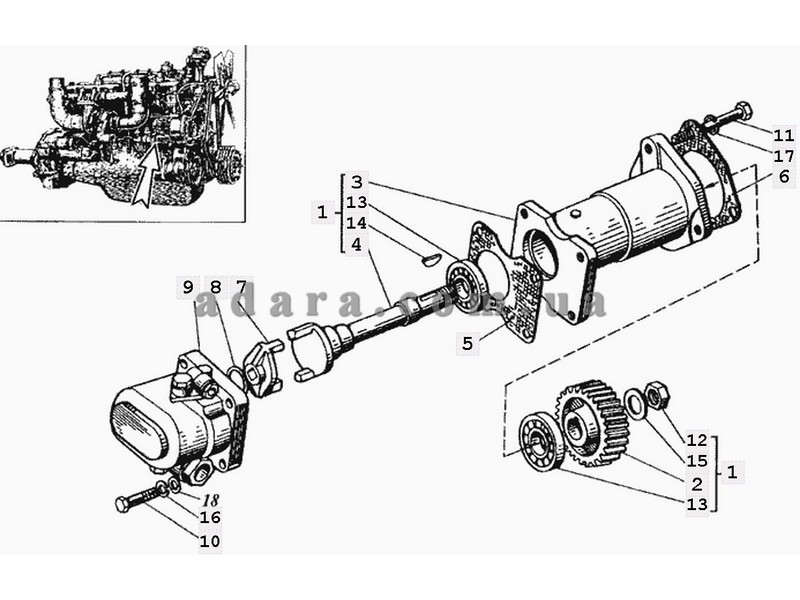 11
17
6
1
3
13
14
4
9
8
7
adara.com.ua
5
12
15
2
13
1
18
16
10